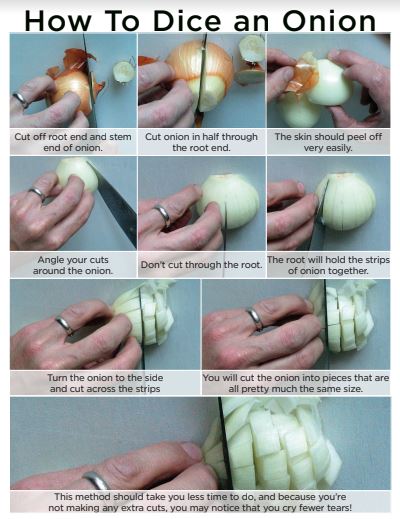 How To Dice an Onion

Cut off root end and stem end of onion.

Cut onion in half through the root end.

The skin should peel off very easily.

Angle your cuts around the onion.

Don't cut through the root.

The root will hold the strips of onion together.

Turn the onion to the side and cut across the strips

You will cut the onion into pieces that are all pretty much the same size.

This method should take you less time to do, and because you're not making any extra cuts, you may notice that you cry fewer tears!